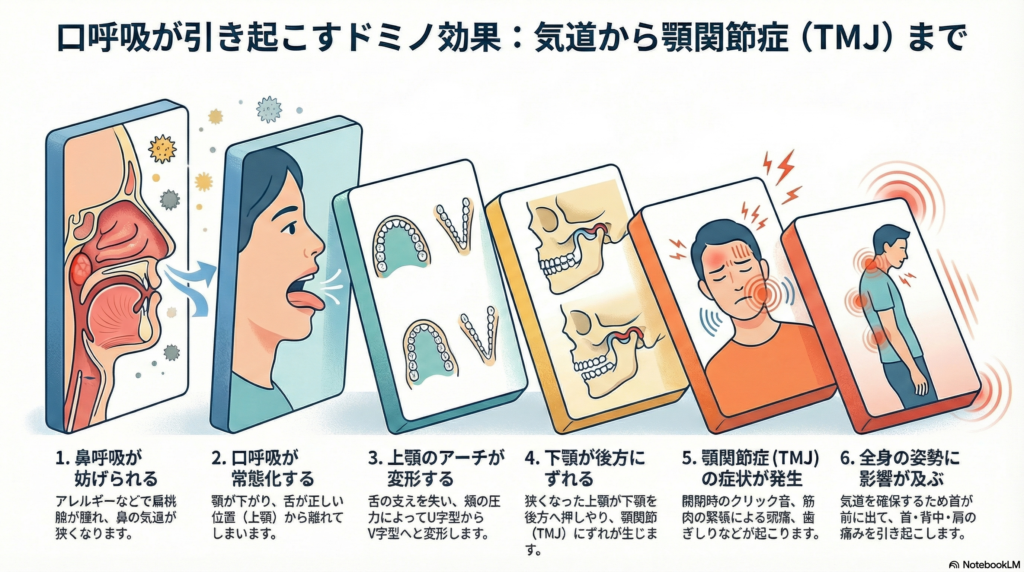 口呼吸が引き起こすドミノ効果：気道から顎関節症（TMJ）まで

1. 鼻呼吸が妨げられる
アレルギーなどで扁桃腺が腫れ、鼻の気道が狭くなります。

2. 口呼吸が常態化する
顎が下がり、舌が正しい位置（上顎）から離れてしまいます。

3. 上顎のアーチが変形する
舌の支えを失い、頬の圧力によってU字型からV字型へと変形します。

4. 下顎が後方にずれる
狭くなった上顎が下顎を後方へ押しやり、顎関節（TMJ）にずれが生じます。

5. 顎関節症（TMJ）の症状が発生
開閉時のクリック音、筋肉の緊張による頭痛、歯ぎしりなどが起こります。

6. 全身の姿勢に影響が及ぶ
気道を確保するため首が前に出て、首・背中・肩の痛みを引き起こします。

NotebookLM